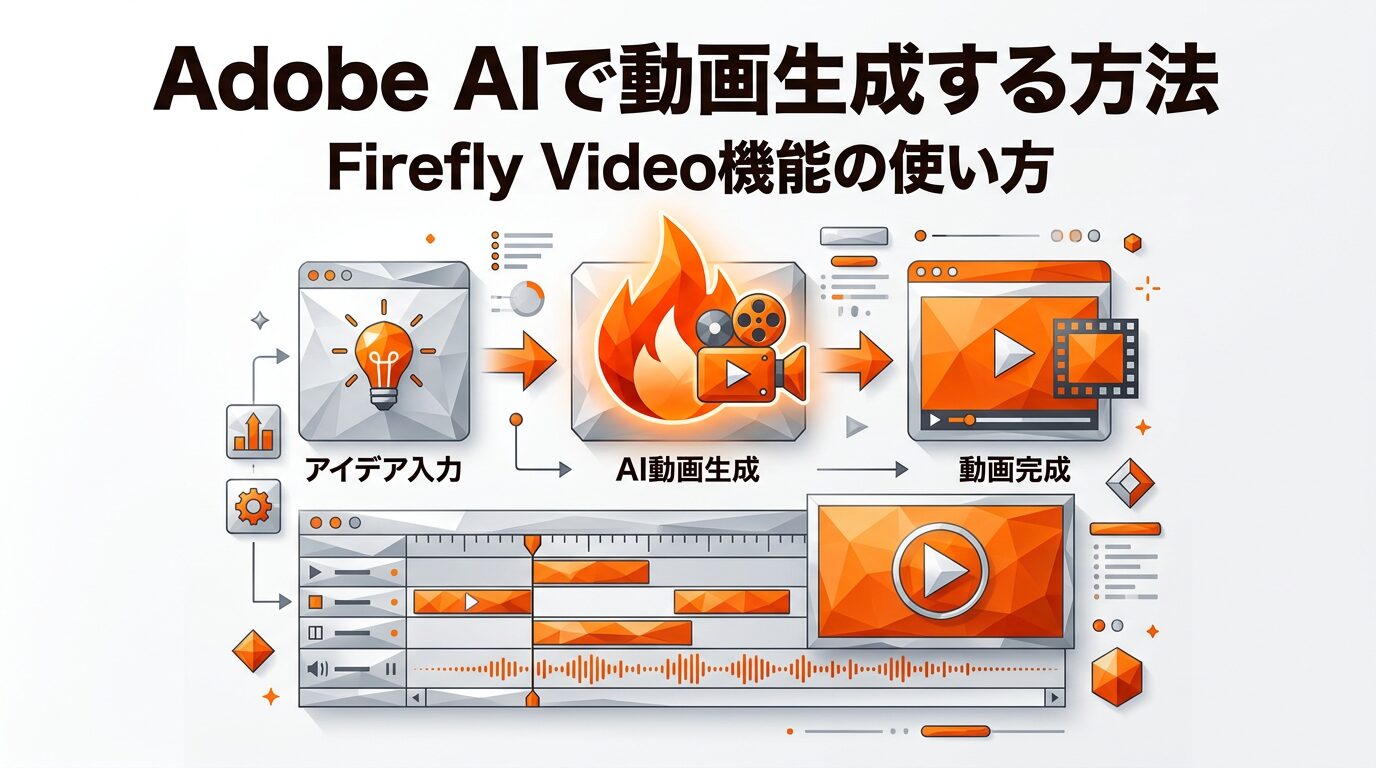 Adobe AIで動画生成する方法
Firefly Video機能の使い方

アイデア入力
AI動画生成
動画完成