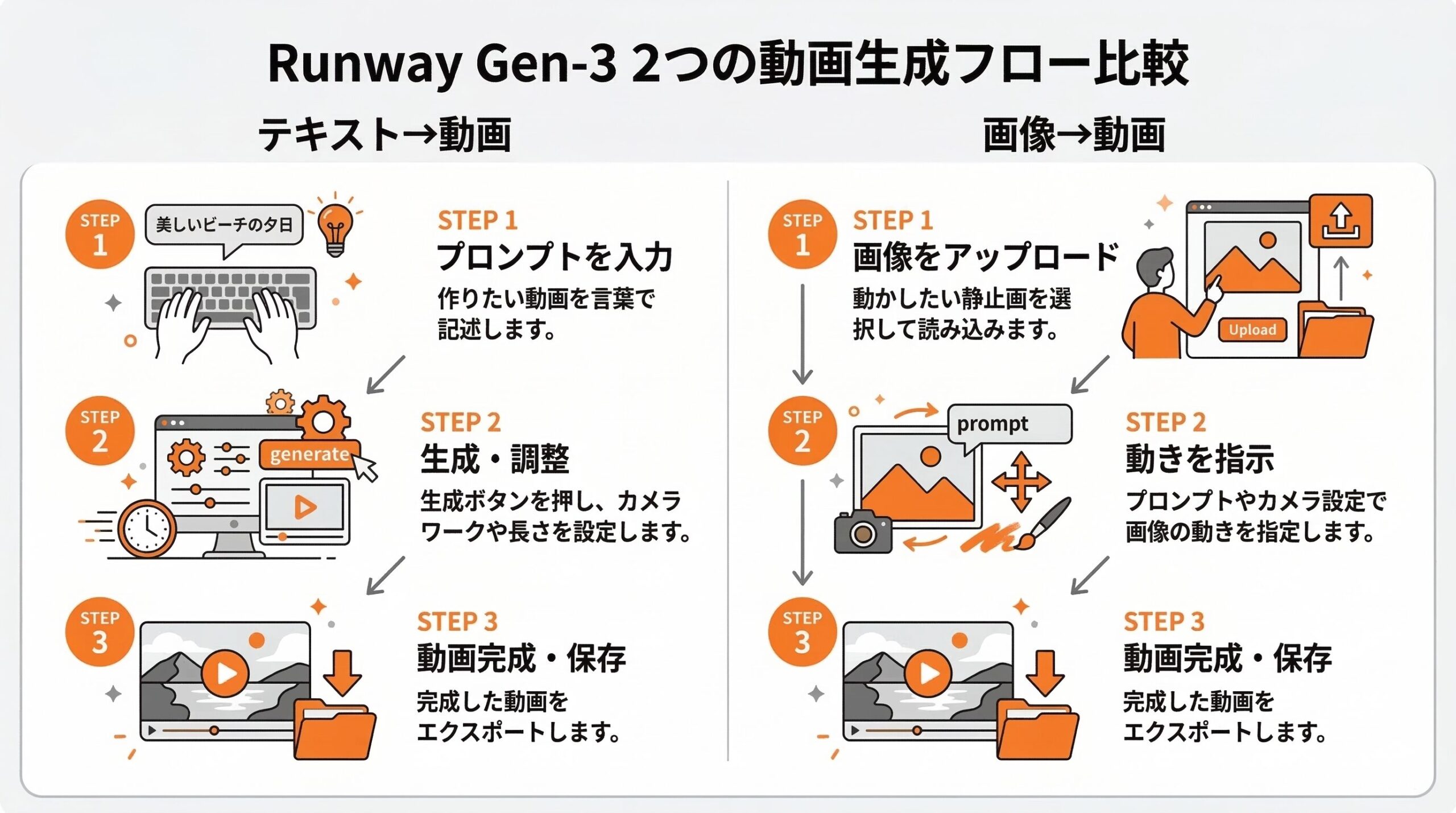 Runway Gen-3 2つの動画生成フロー比較

テキスト→動画

STEP 1

美しいビーチの夕日

STEP 1
プロンプトを入力
作りたい動画を言葉で記述します。

STEP 2

generate

STEP 2
生成・調整
生成ボタンを押し、カメラワークや長さを設定します。

STEP 3

STEP 3
動画完成・保存
完成した動画をエクスポートします。

画像→動画

STEP 1

STEP 1
画像をアップロード
動かしたい静止画を選択して読み込みます。

Upload

STEP 2

prompt

STEP 2
動きを指示
プロンプトやカメラ設定で画像の動きを指定します。

STEP 3

STEP 3
動画完成・保存
完成した動画をエクスポートします。