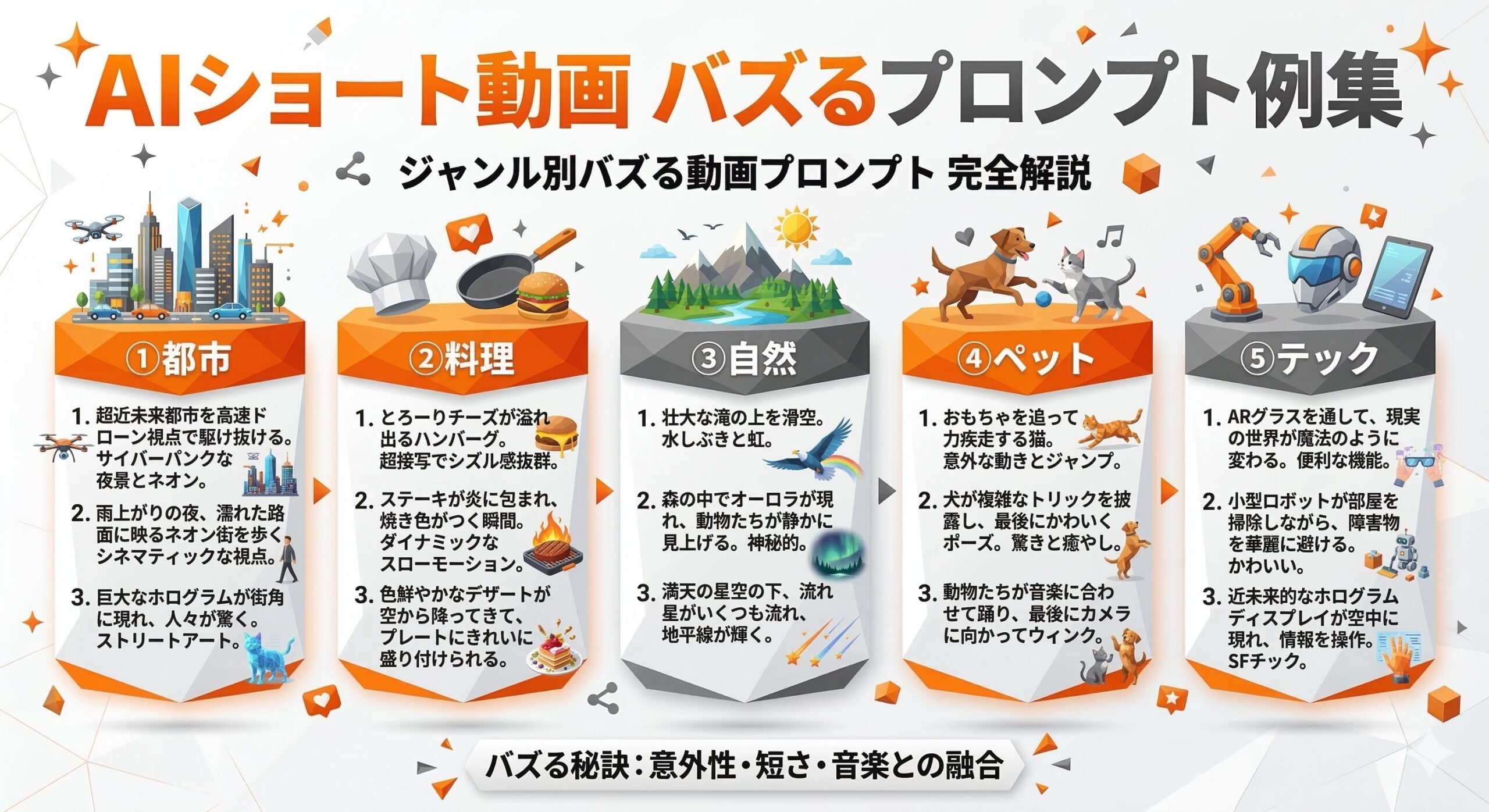 AIショート動画 バズるプロンプト例集

ジャンル別バズる動画プロンプト 完全解説

①都市

1. 超近未来都市を高速ドローン視点で駆け抜ける。サイバーパンクな夜景とネオン。

2. 雨上がりの夜、濡れた路面に映るネオン街を歩くシネマティックな視点。

3. 巨大なホログラムが街角に現れ、人々が驚く。ストリートアート。

②料理

1. とろーりチーズが溢れ出るハンバーグ。超接写でシズル感抜群。

2. ステーキが炎に包まれ、焼き色がつく瞬間。ダイナミックなスローモーション。

3. 色鮮やかなデザートが空から降ってきて、プレートにきれいに盛り付けられる。

③自然

1. 壮大な滝の上を滑空。水しぶきと虹。

2. 森の中でオーロラが現れ、動物たちが静かに見上げる。神秘的。

3. 満天の星空の下、流れ星がいくつも流れ、地平線が輝く。

④ペット

1. おもちゃを追って力疾走する猫。意外な動きとジャンプ。

2. 犬が複雑なトリックを披露し、最後にかわいくポーズ。驚きと癒やし。

3. 動物たちが音楽に合わせて踊り、最後にカメラに向かってウィンク。

⑤テック

1. ARグラスを通して、現実の世界が魔法のように変わる。便利な機能。

2. 小型ロボットが部屋を掃除しながら、障害物を華麗に避ける。かわいい。

3. 近未来的なホログラムディスプレイが空中に現れ、情報を操作。SFチック。

バズる秘訣：意外性・短さ・音楽との融合