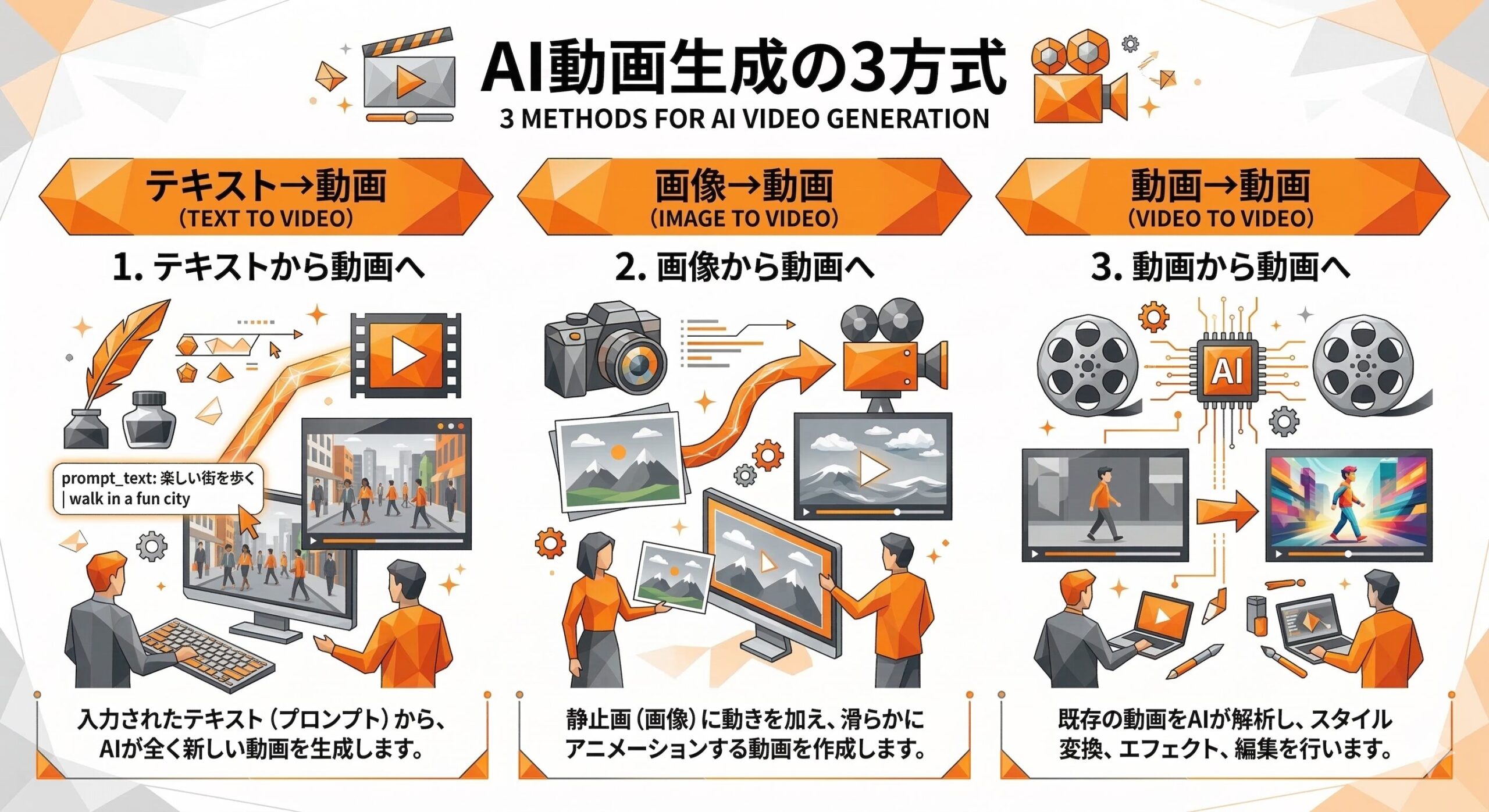 AI動画生成の3方式
3 METHODS FOR AI VIDEO GENERATION

テキスト→動画
(TEXT TO VIDEO)

1. テキストから動画へ

prompt_text: 楽しい街を歩く
| walk in a fun city

入力されたテキスト(プロンプト)から、AIが全く新しい動画を生成します。

画像→動画
(IMAGE TO VIDEO)

2. 画像から動画へ

静止画(画像)に動きを加え、滑らかにアニメーションする動画を作成します。

動画→動画
(VIDEO TO VIDEO)

3. 動画から動画へ

AI

既存の動画をAIが解析し、スタイル変換、エフェクト、編集を行います。